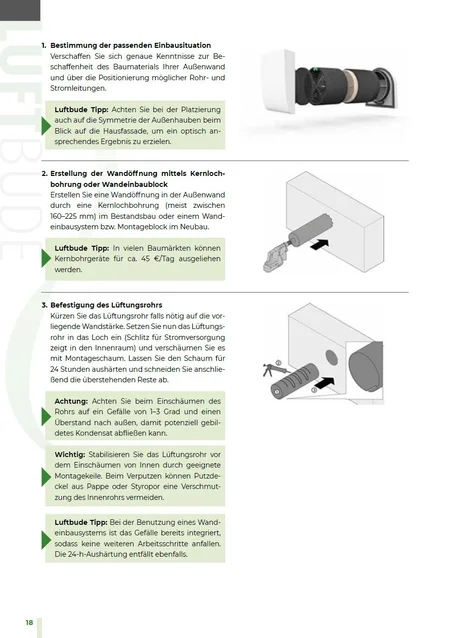 LUFTBUDE

1. Bestimmung der passenden Einbausituation
Verschaffen Sie sich genaue Kenntnisse zur Beschaffenheit des Baumaterials Ihrer Außenwand und über die Positionierung möglicher Rohr- und Stromleitungen.

Luftbude Tipp: Achten Sie bei der Platzierung auch auf die Symmetrie der Außenhauben beim Blick auf die Hausfassade, um ein optisch ansprechendes Ergebnis zu erzielen.

2. Erstellung der Wandöffnung mittels Kernlochbohrung oder Wandeinbaublock
Erstellen Sie eine Wandöffnung in der Außenwand durch eine Kernlochbohrung (meist zwischen 160–225 mm) im Bestandsbau oder einem Wandeinbausystem bzw. Montageblock im Neubau.

Luftbude Tipp: In vielen Baumärkten können Kernbohrgeräte für ca. 45 €/Tag ausgeliehen werden.

3. Befestigung des Lüftungsrohrs
Kürzen Sie das Lüftungsrohr falls nötig auf die vorliegende Wandstärke. Setzen Sie nun das Lüftungsrohr in das Loch ein (Schlitz für Stromversorgung zeigt in den Innenraum) und verschäumen Sie es mit Montageschaum. Lassen Sie den Schaum für 24 Stunden aushärten und schneiden Sie anschließend die überstehenden Reste ab.

Achtung: Achten Sie beim Einschäumen des Rohrs auf ein Gefälle von 1–3 Grad und einen Überstand nach außen, damit potenziell gebildetes Kondensat abfließen kann.

Wichtig: Stabilisieren Sie das Lüftungsrohr vor dem Einschäumen von Innen durch geeignete Montagekeile. Beim Verputzen können Putzdeckel aus Pappe oder Styropor eine Verschmutzung des Innenrohrs vermeiden.

Luftbude Tipp: Bei der Benutzung eines Wandeinbausystems ist das Gefälle bereits integriert, sodass keine weiteren Arbeitsschritte anfallen. Die 24-h-Aushärtung entfällt ebenfalls.

18